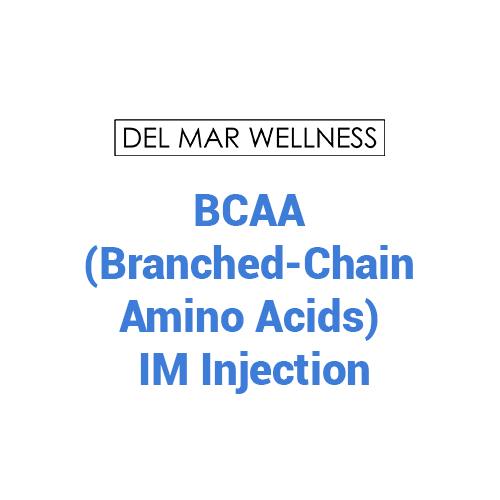 DEL MAR WELLNESS

BCAA (Branched-Chain Amino Acids) IM Injection